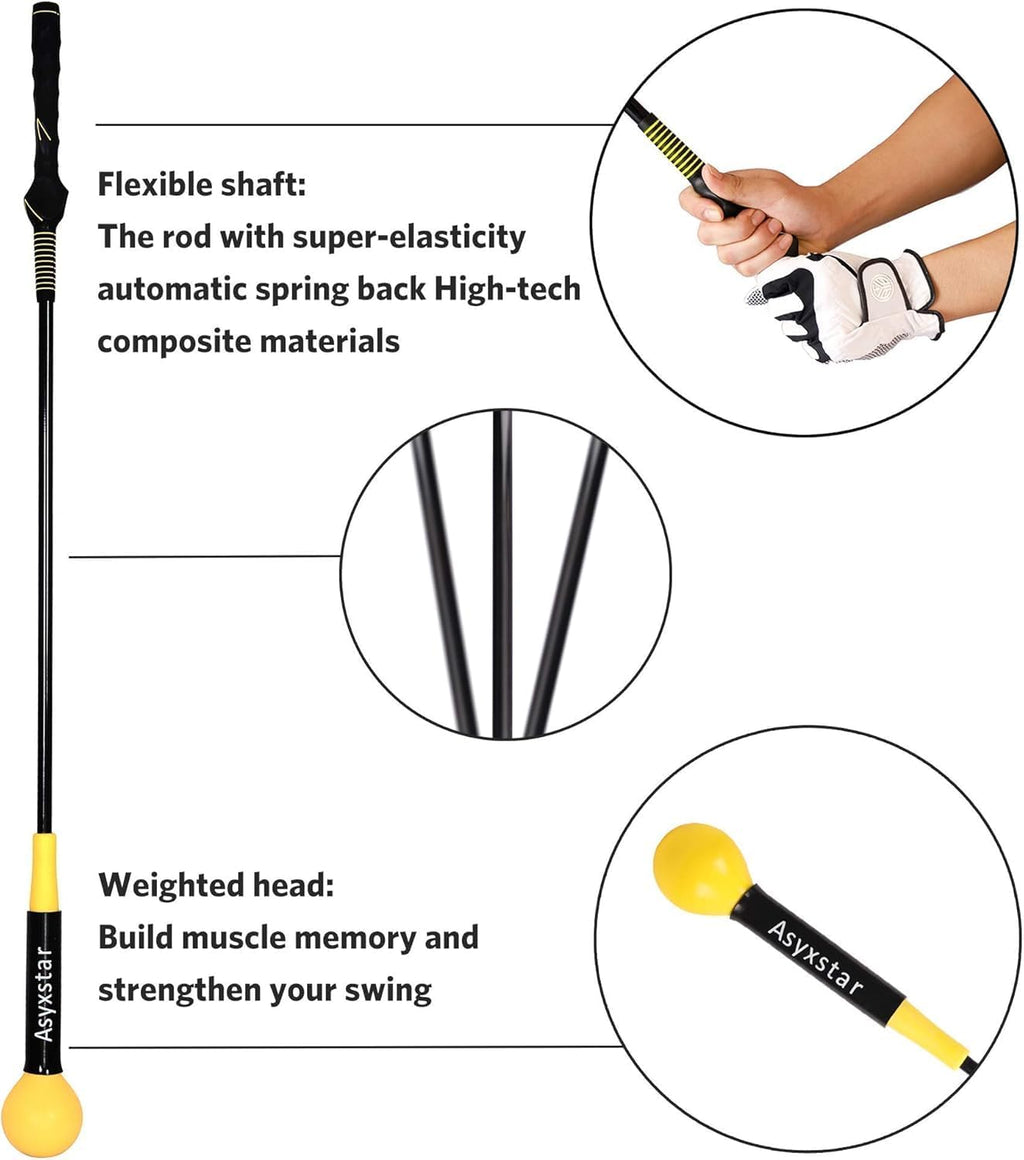 Flexible shaft:
The rod with super-elasticity automatic spring back High-tech composite materials

Weighted head:
Build muscle memory and strengthen your swing

Asyxstar

Asyxstar